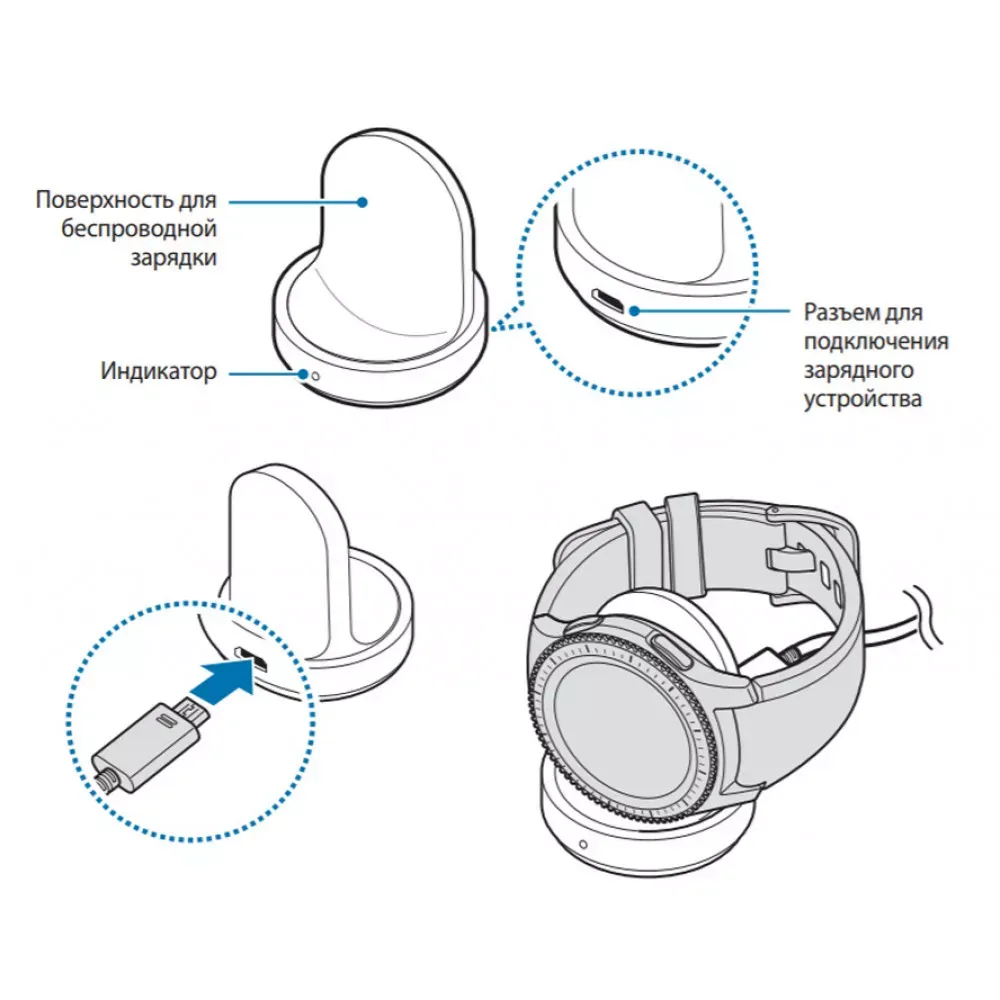 Поверхность для беспроводной зарядки

Индикатор

Разъем для подключения зарядного устройства