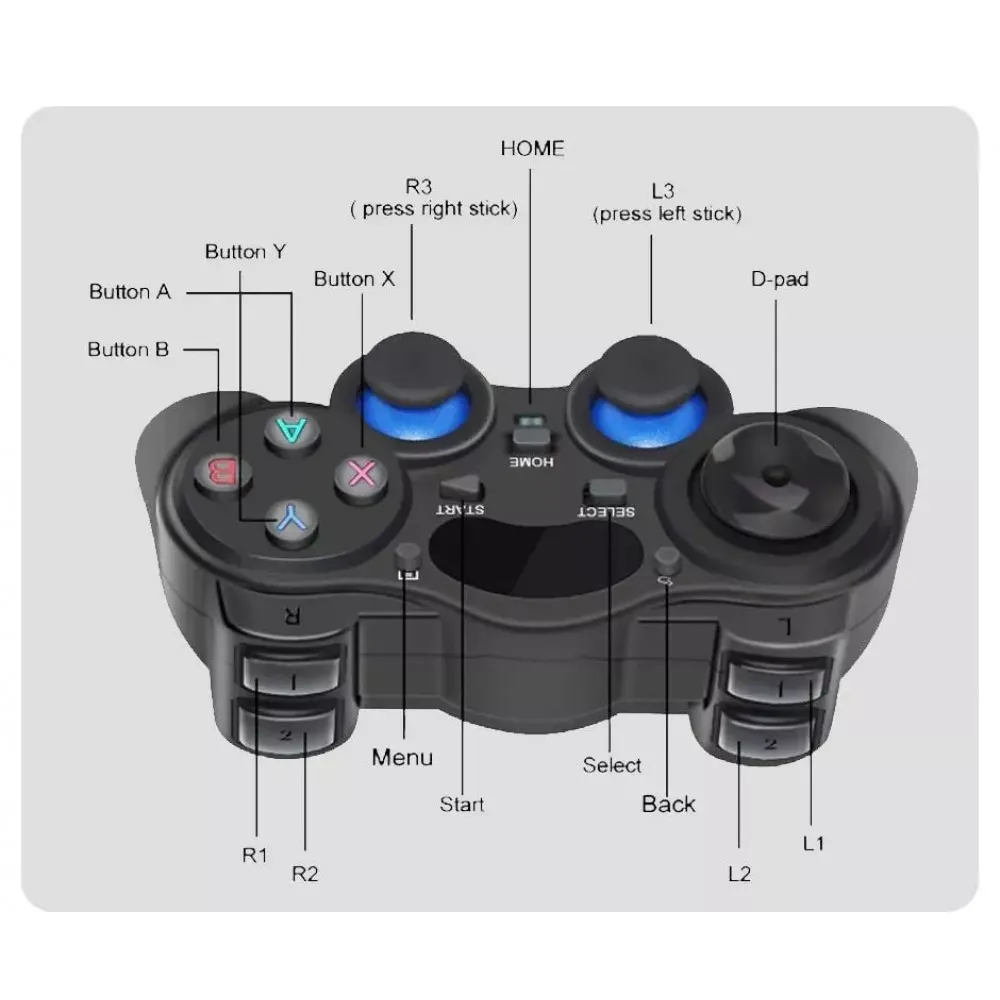 HOME

R3
( press right stick)

L3
(press left stick)

Button Y

Button A

Button X

D-pad

Button B

A

B

X

Y

HOME

START

SELECT

R

L

1

2

1

2

Menu

Select

Start

Back

R1

R2

L1

L2