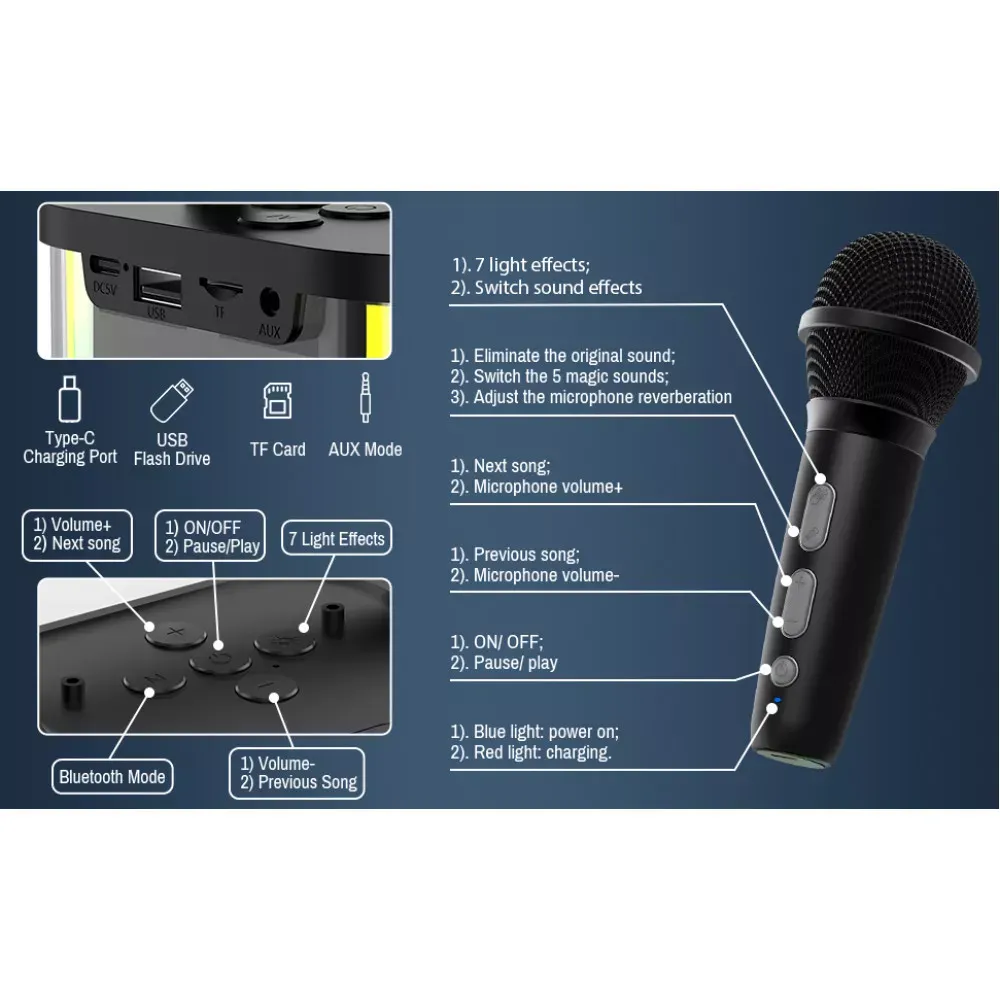 DC5V
USB
TF
AUX

Type-C
Charging Port

USB
Flash Drive

TF Card

AUX Mode

1) Volume+
2) Next song

1) ON/OFF
2) Pause/Play

7 Light Effects

Bluetooth Mode

1) Volume-
2) Previous Song

1). 7 light effects;
2). Switch sound effects

1). Eliminate the original sound;
2). Switch the 5 magic sounds;
3). Adjust the microphone reverberation

1). Next song;
2). Microphone volume+

1). Previous song;
2). Microphone volume-

1). ON/ OFF;
2). Pause/ play

1). Blue light: power on;
2). Red light: charging.