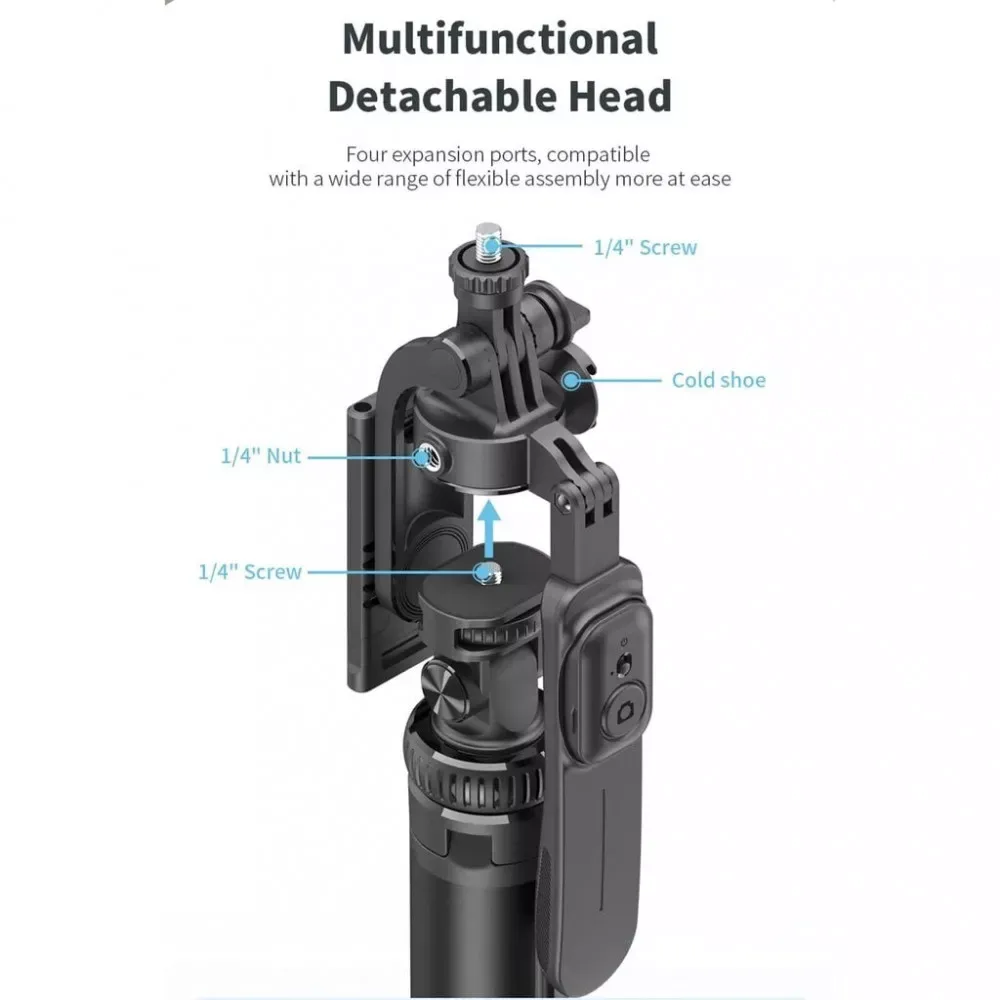 Multifunctional Detachable Head

Four expansion ports, compatible with a wide range of flexible assembly more at ease

1/4" Screw

Cold shoe

1/4" Nut

1/4" Screw